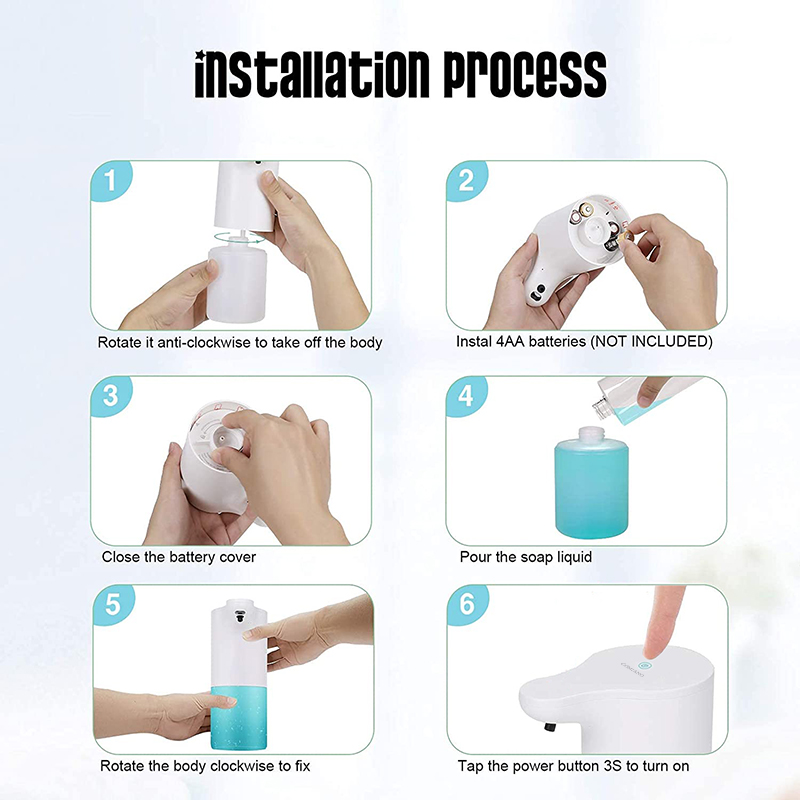 installation process

1
Rotate it anti-clockwise to take off the body

2
Instal 4AA batteries (NOT INCLUDED)

3
Close the battery cover

4
Pour the soap liquid

5
Rotate the body clockwise to fix

6
Tap the power button 3S to turn on